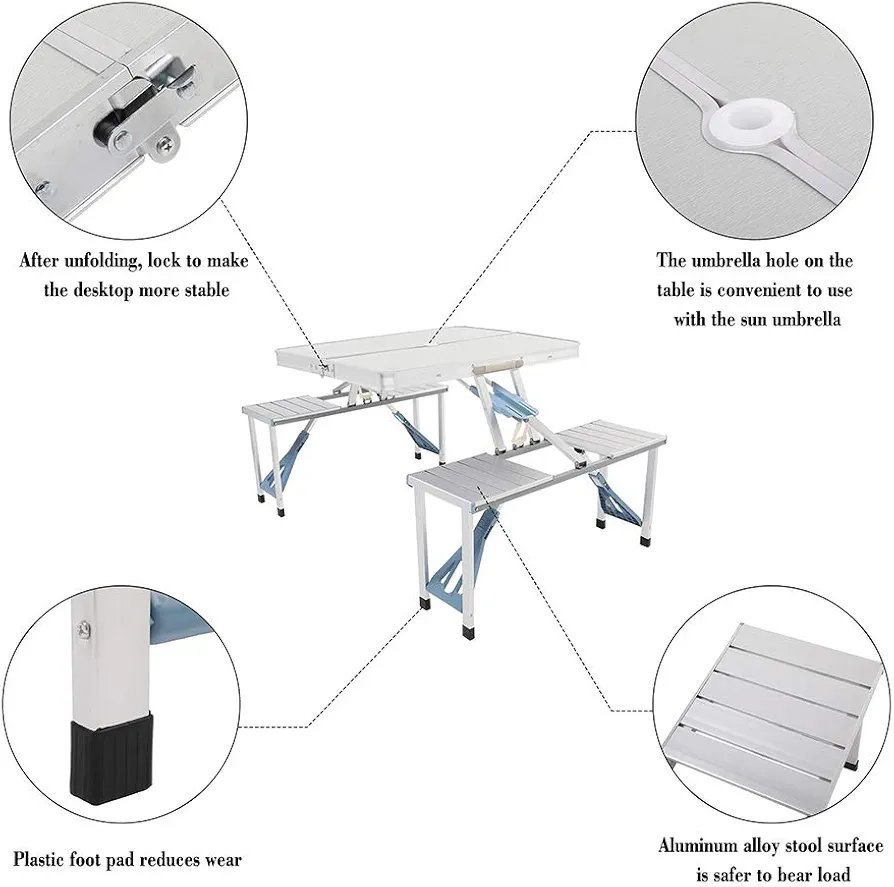 After unfolding, lock to make the desktop more stable

The umbrella hole on the table is convenient to use with the sun umbrella

Plastic foot pad reduces wear

Aluminum alloy stool surface is safer to bear load