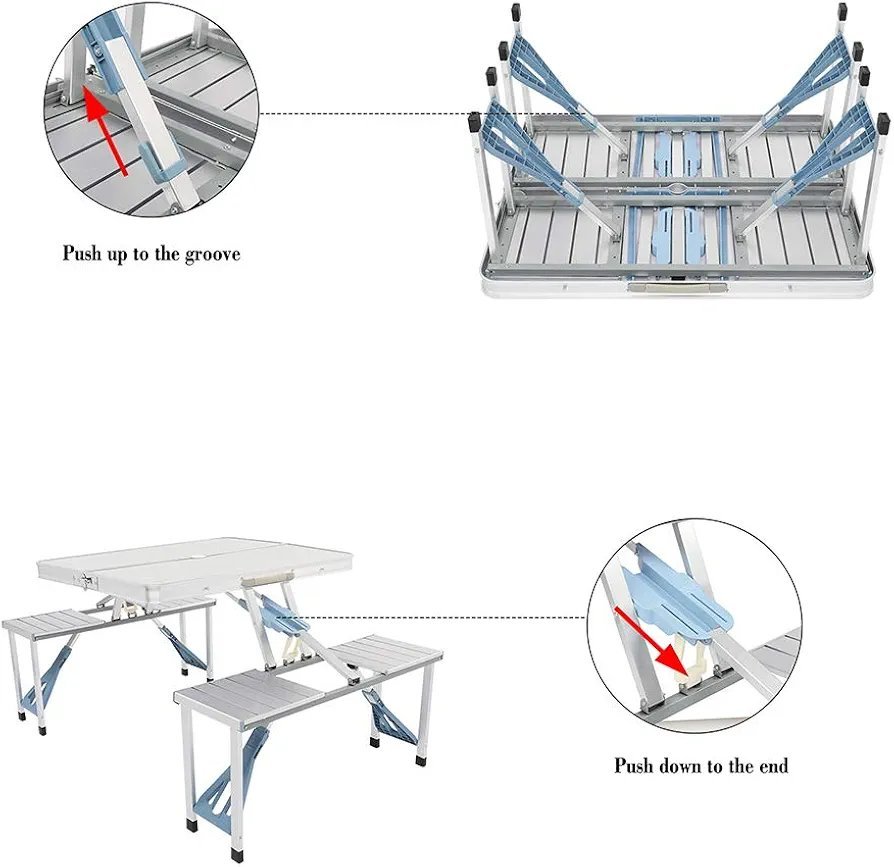 Push up to the groove

Push down to the end